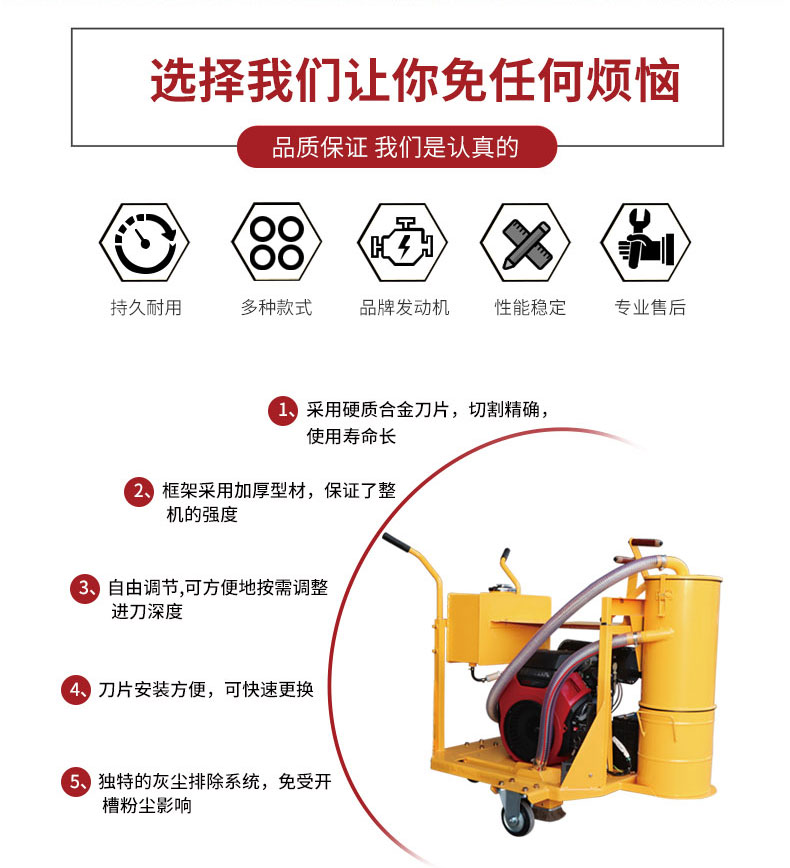 选择我们让你免任何烦恼

品质保证 我们是认真的

持久耐用

多种款式

品牌发动机

性能稳定

专业售后

1、采用硬质合金刀片，切割精确，使用寿命长

2、框架采用加厚型材，保证了整机的强度

3、自由调节,可方便地按需调整进刀深度

4、刀片安装方便，可快速更换

5、独特的灰尘排除系统，免受开槽粉尘影响